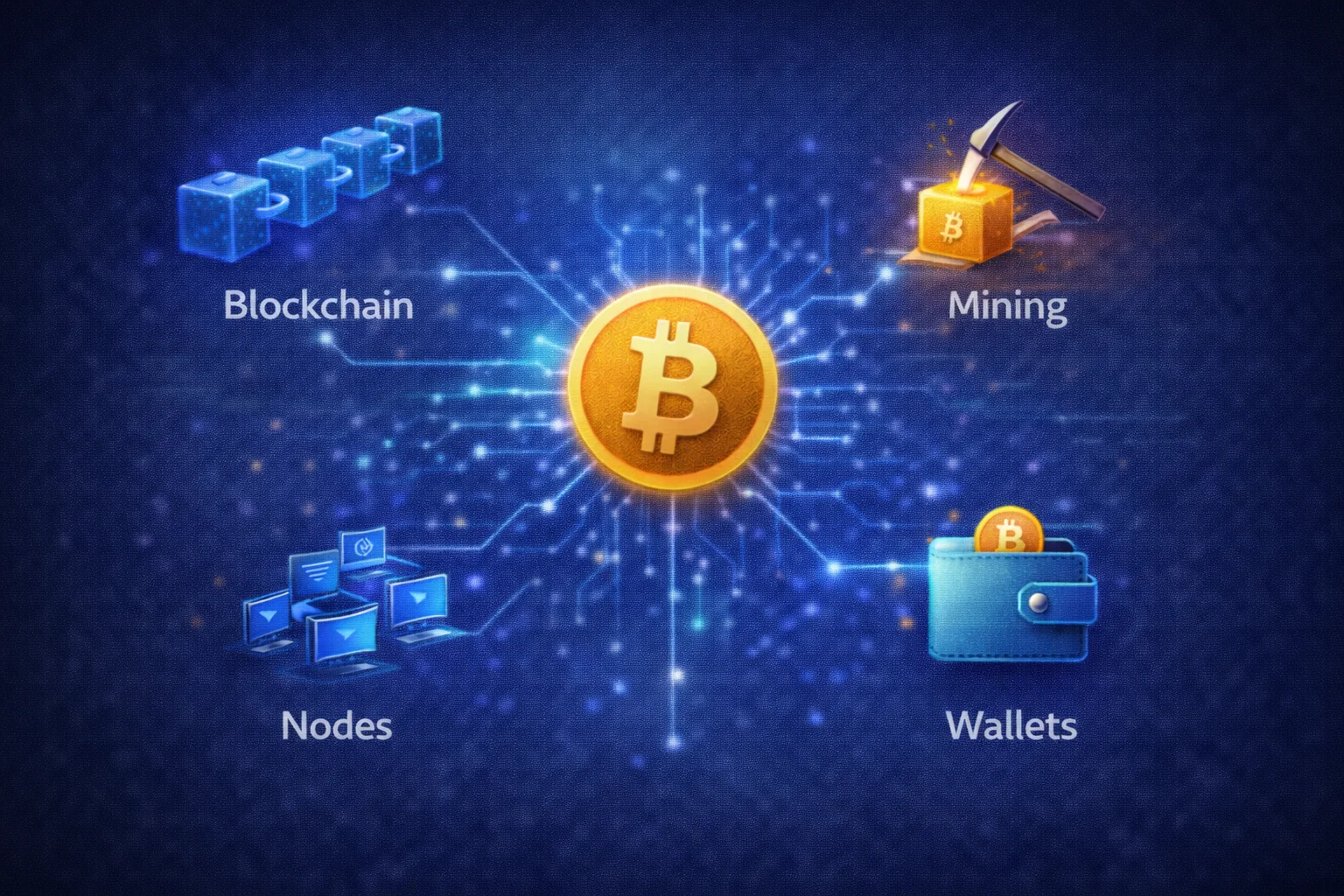 Blockchain

Mining

Nodes

Wallets